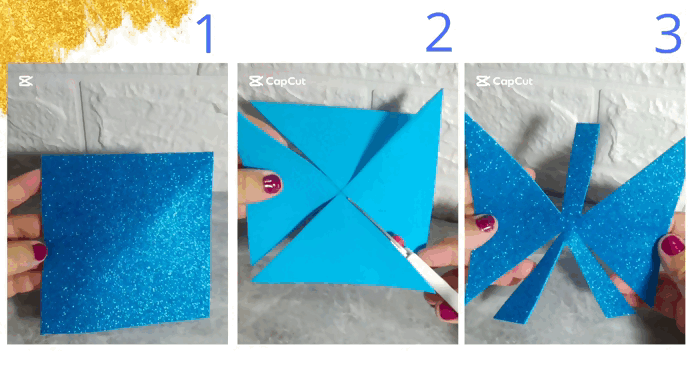 1

2

CapCut

3

CapCut