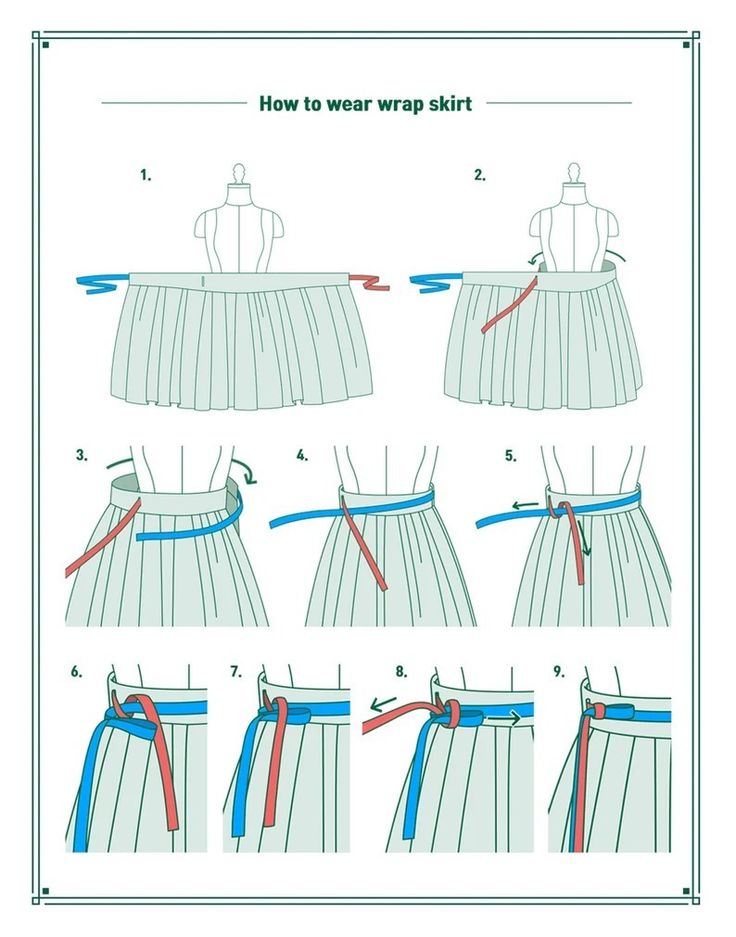 How to wear wrap skirt

1.

2.

3.

4.

5.

6.

7.

8.

9.