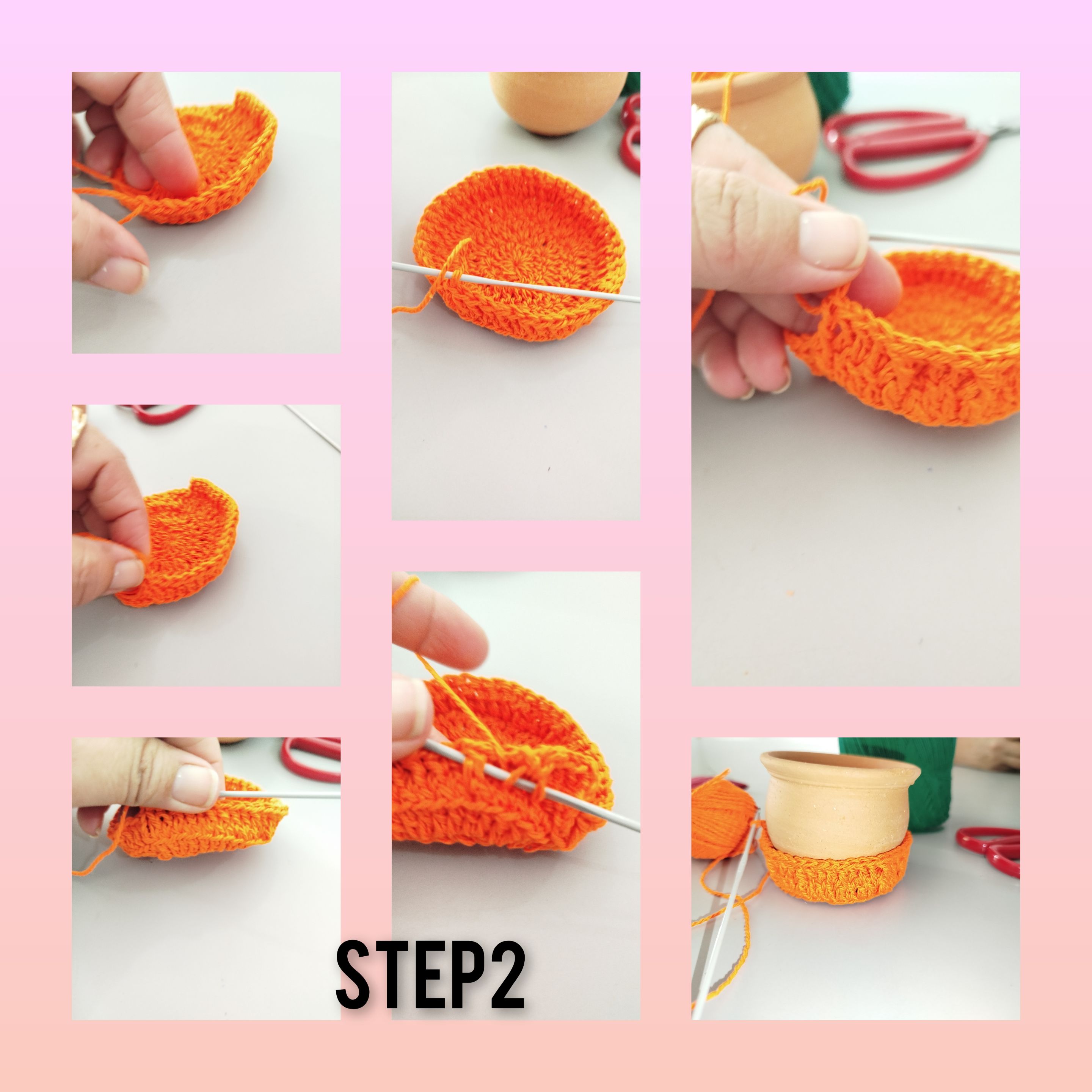 STEP2