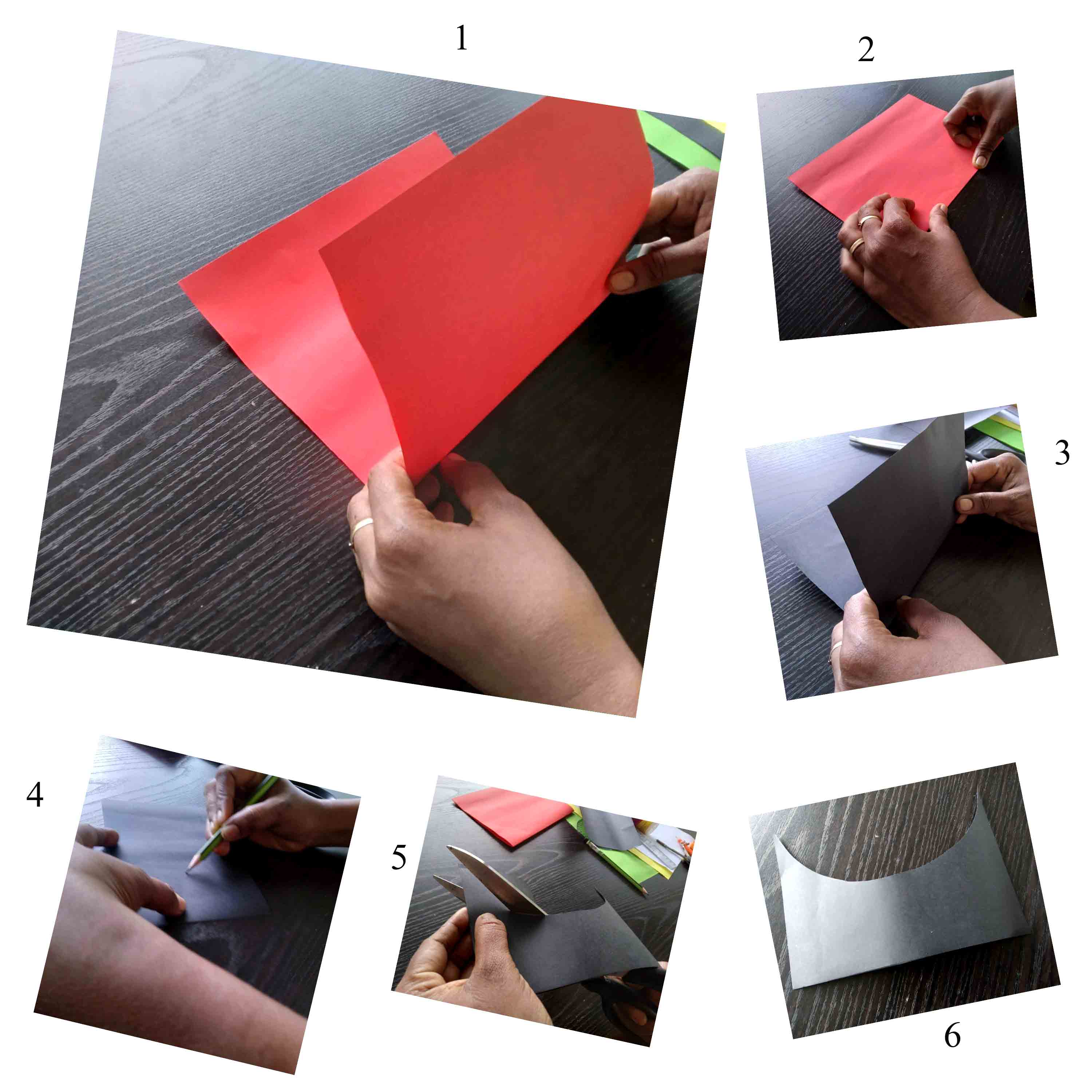 1

2

3

4

5

6