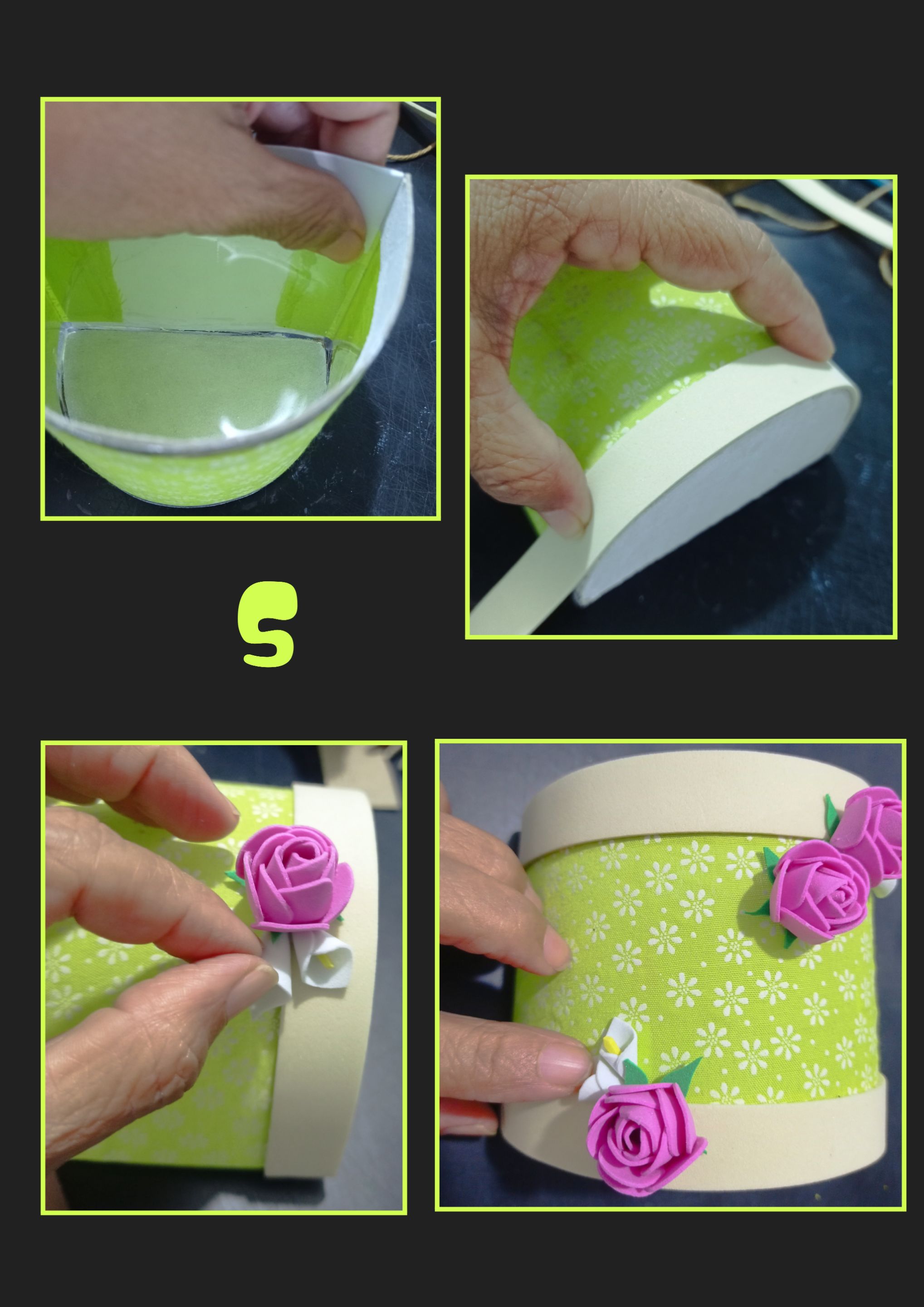 5