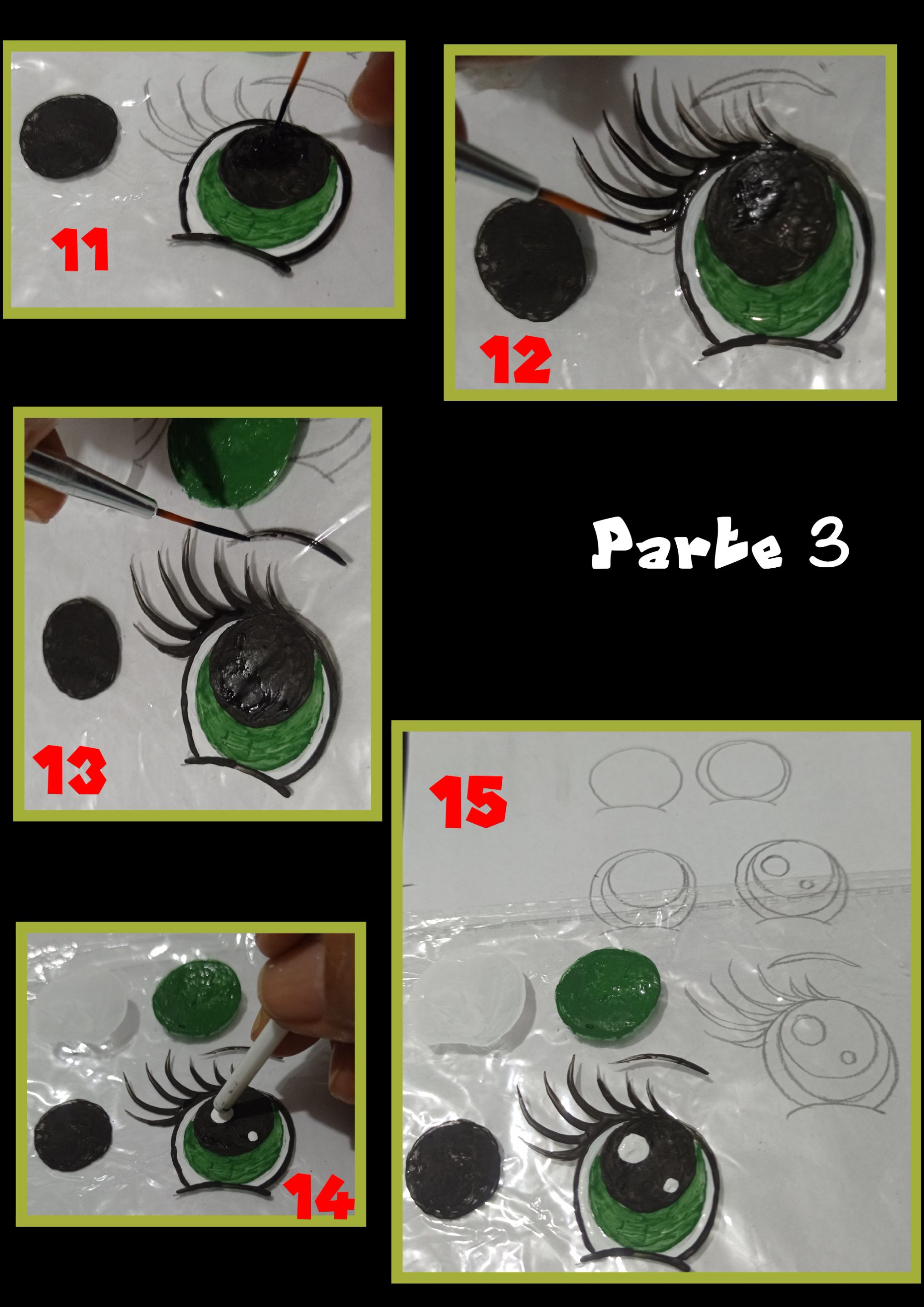 11

12

13

Parte 3

15

14