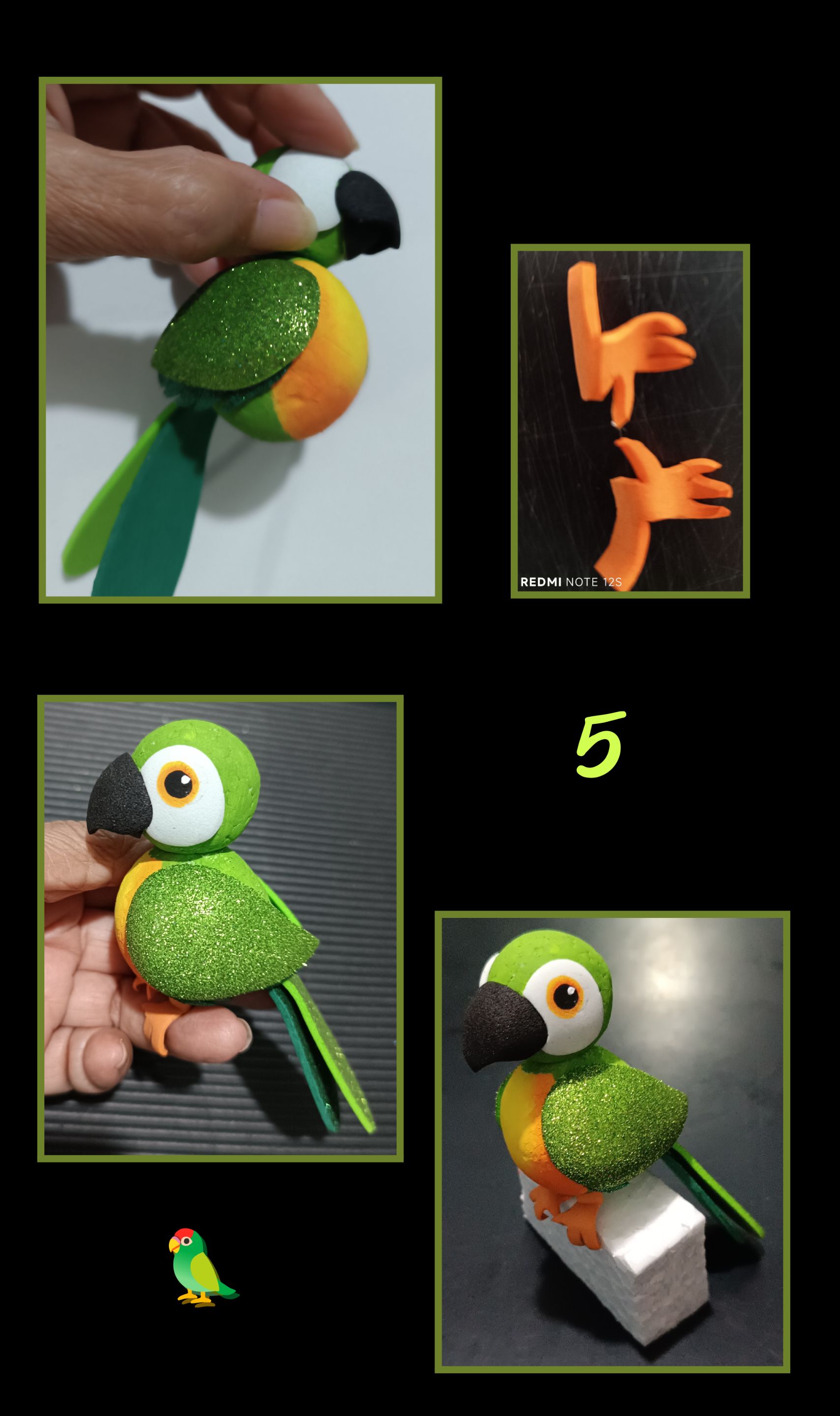 REDMI NOTE 12S

5