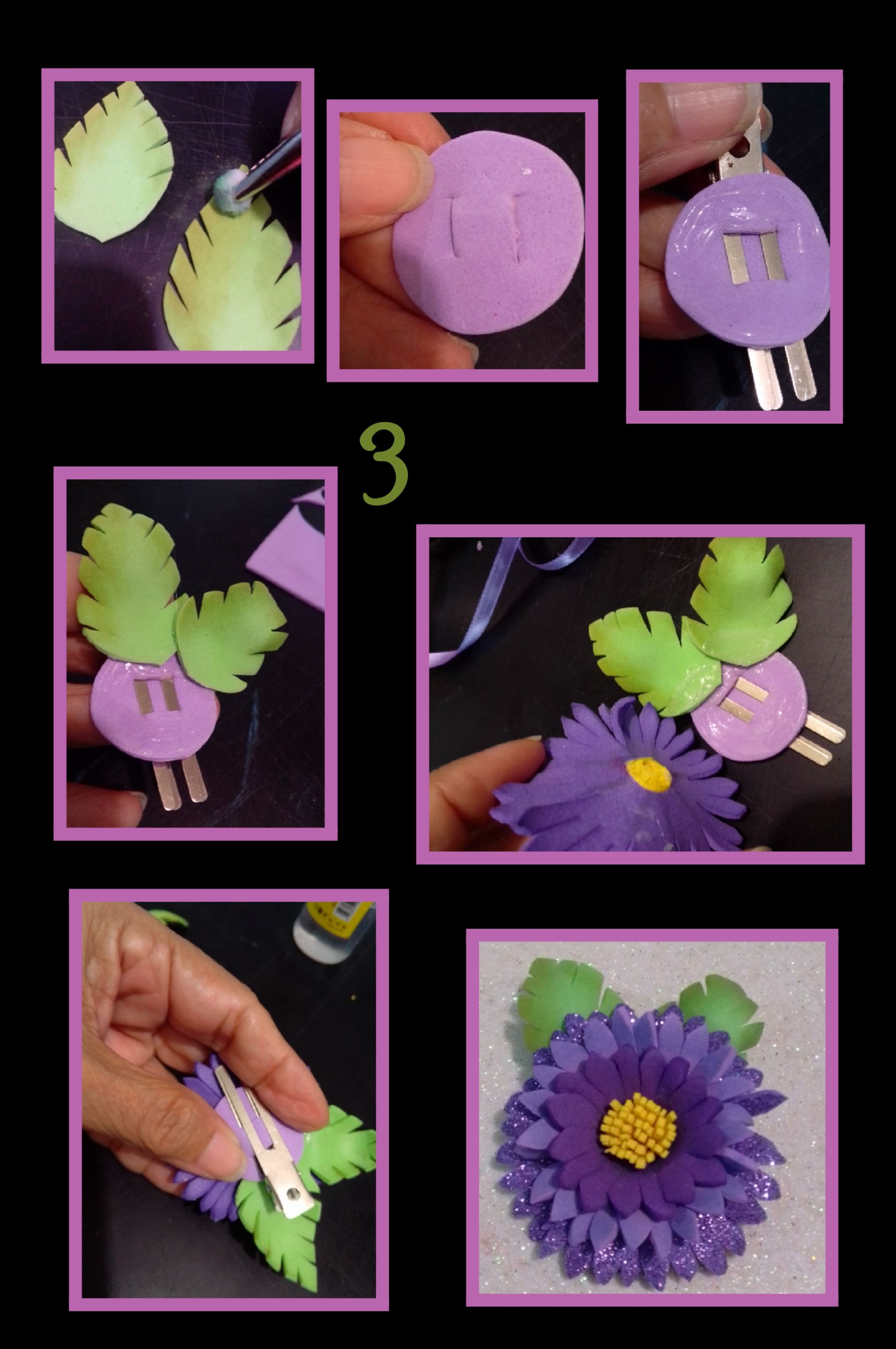 3