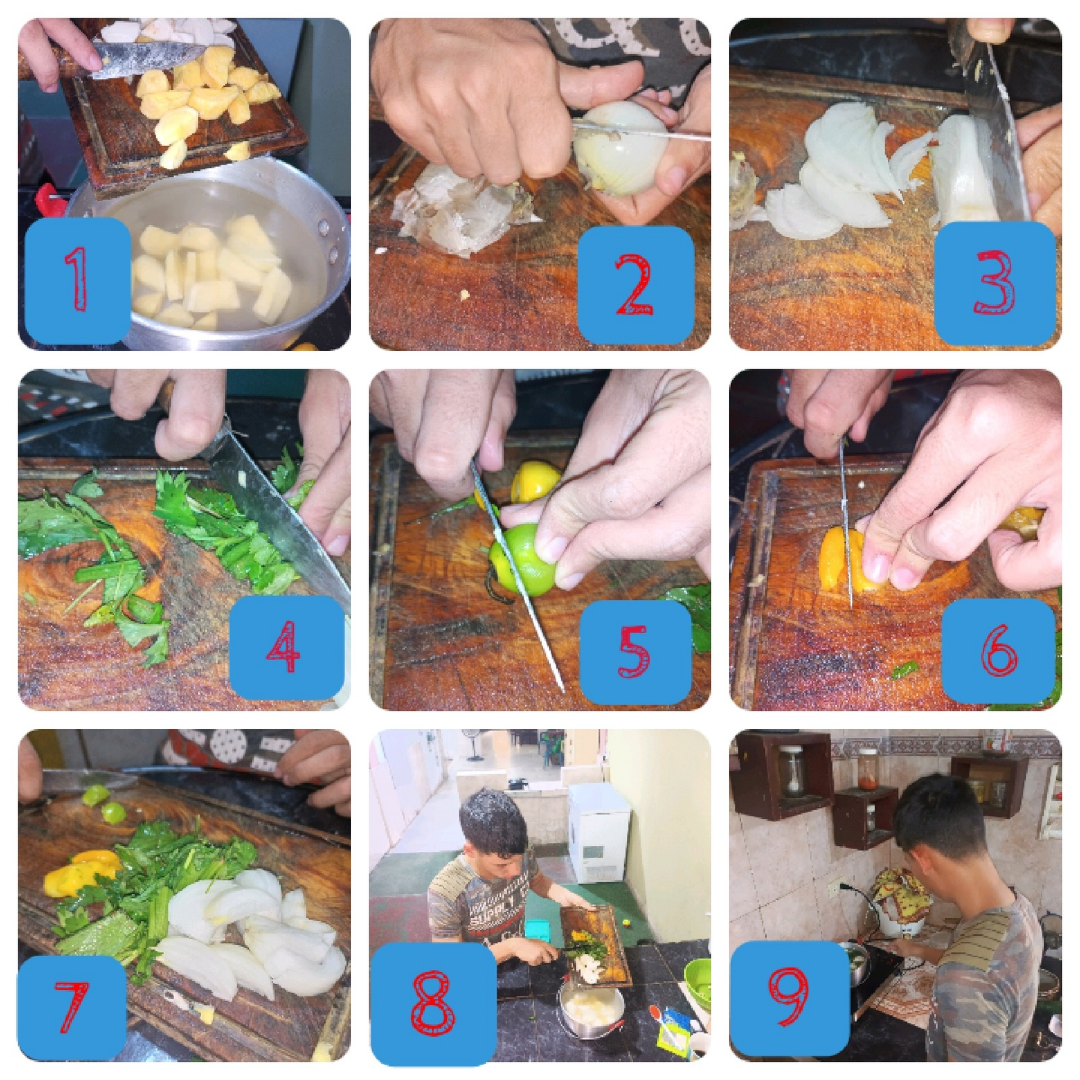 1
2
3
4
5
6
7
8
9