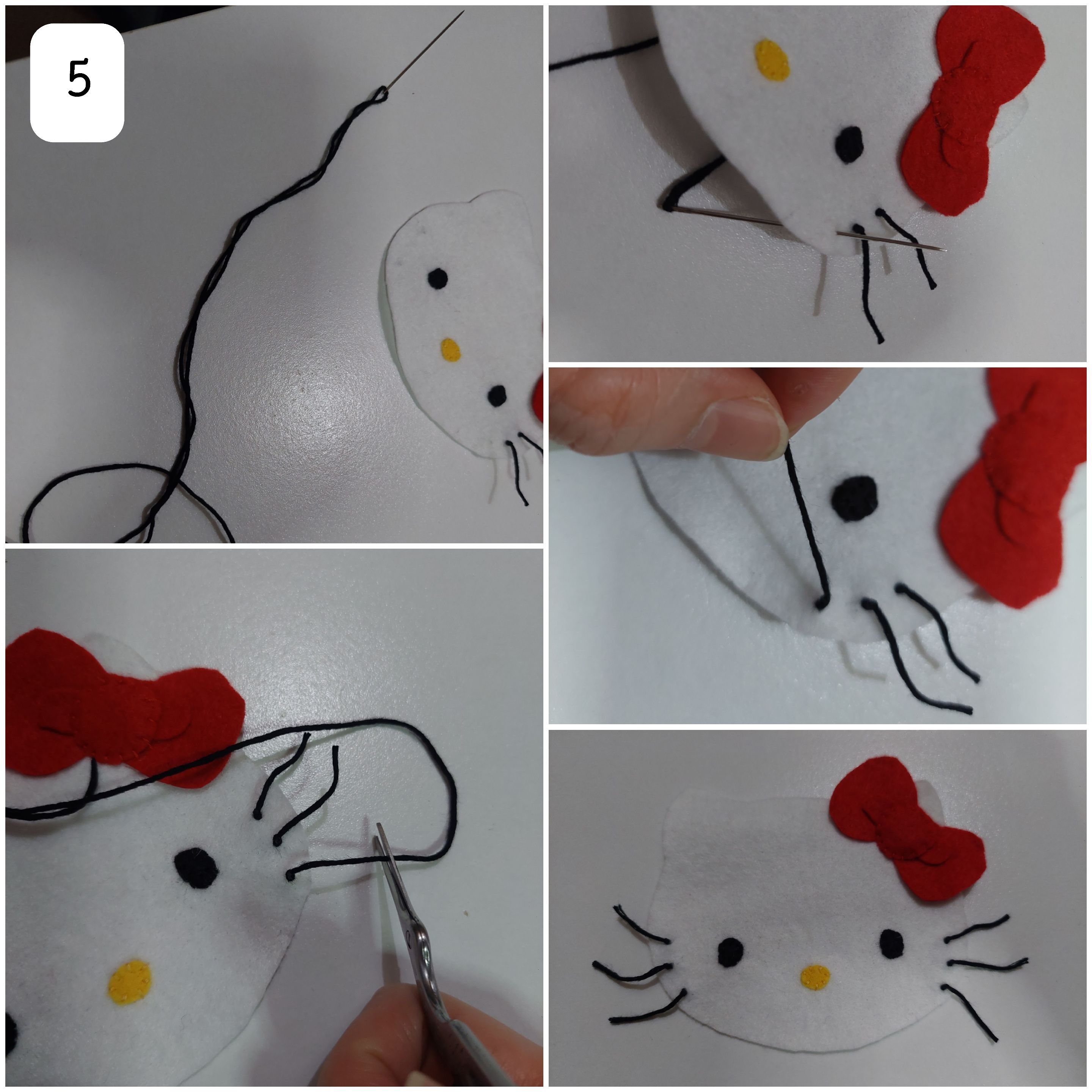 5