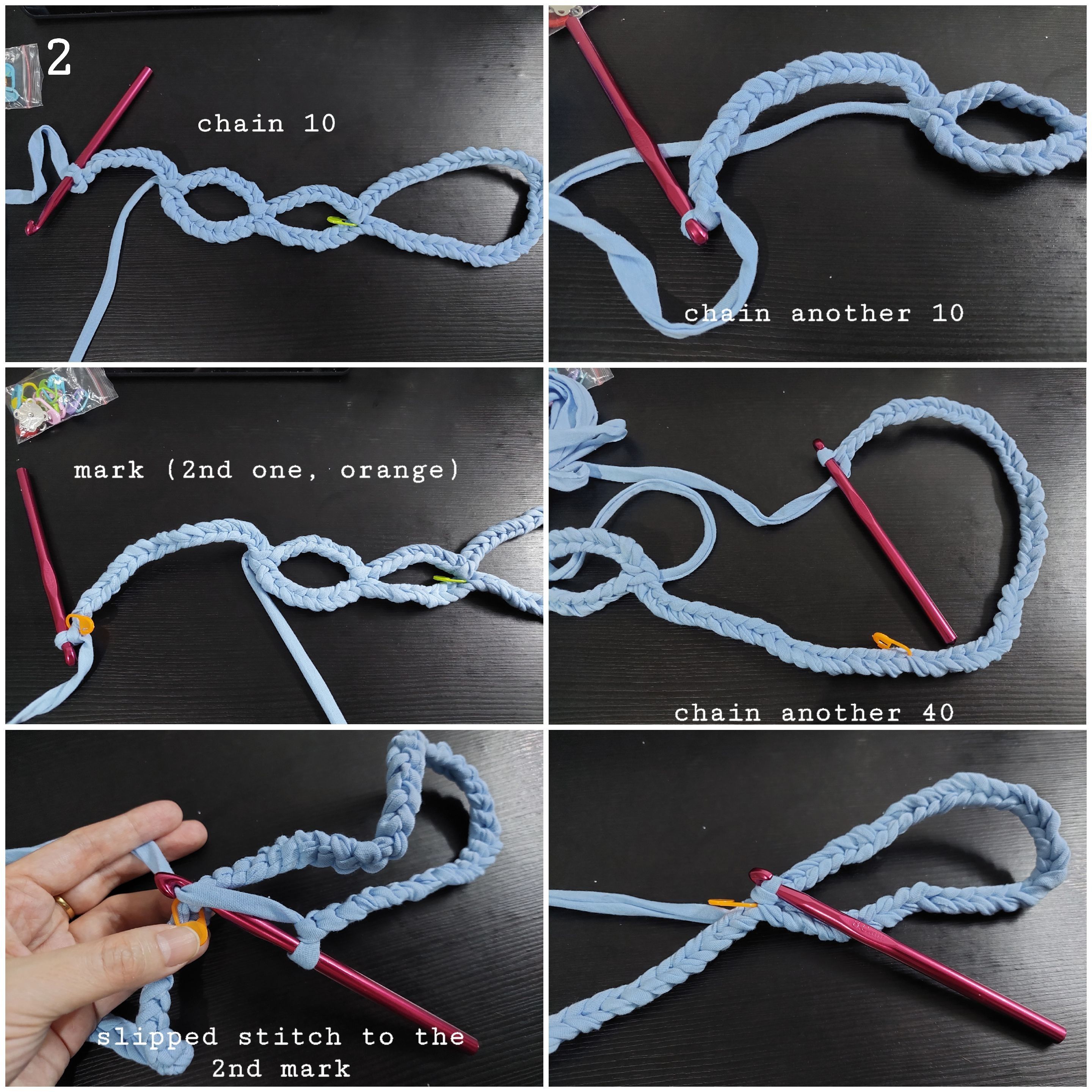 2

chain 10

chain another 10

mark (2nd one, orange)

chain another 40

slipped stitch to the 2nd mark