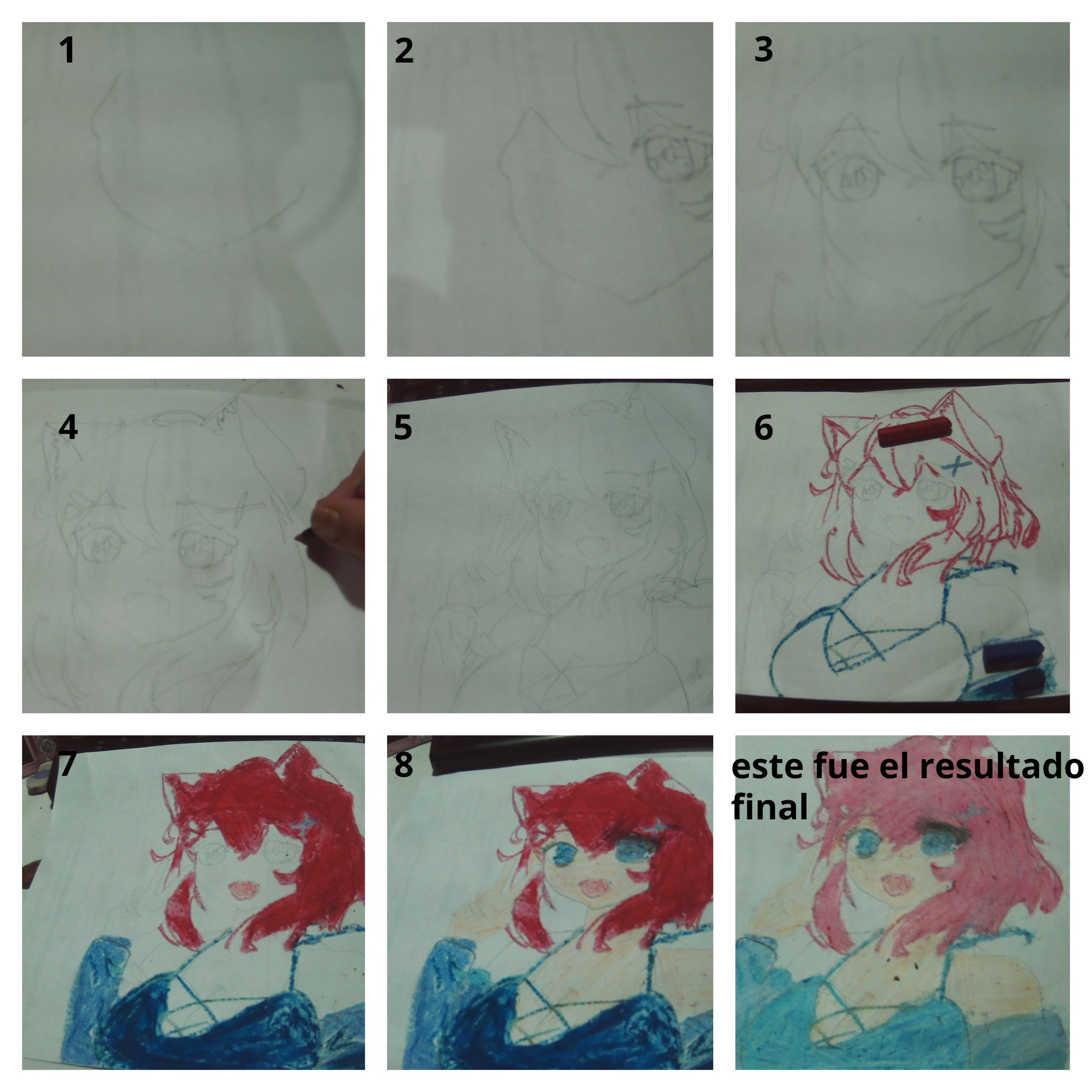 1

2

3

4

5

6

7

8

este fue el resultado final